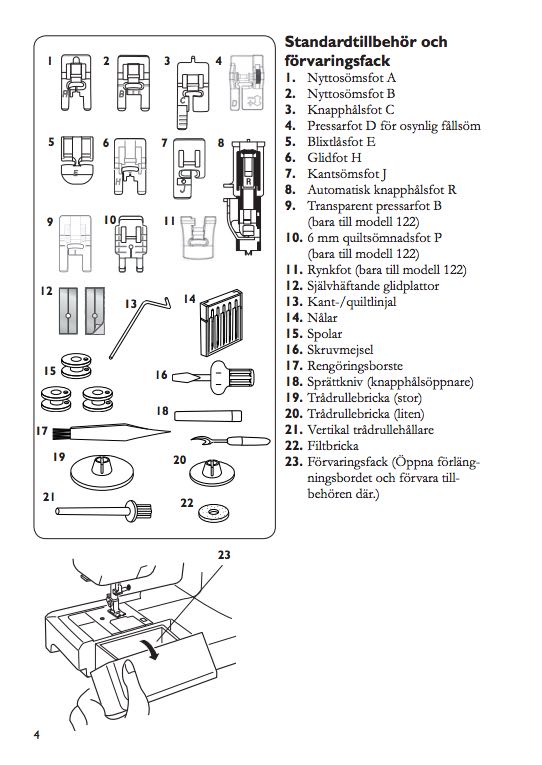 1 2 3 4
5 6 7 8
9 10 11
12 13 14
15 16
18
17
19 20
21 22
23

Standardtillbehör och förvaringsfack

1. Nyttosömsfot A
2. Nyttosömsfot B
3. Knapphålsfot C
4. Pressarfot D för osynlig fållsöm
5. Blixtlåsfot E
6. Glidfot H
7. Kantsömsfot J
8. Automatisk knapphålsfot R
9. Transparent pressarfot B (bara till modell 122)
10. 6 mm quiltsömnadsfot P (bara till modell 122)
11. Rynkfot (bara till modell 122)
12. Självhäftande glidplattor
13. Kant-/quiltlinjal
14. Nålar
15. Spolar
16. Skruvmejsel
17. Rengöringsborste
18. Sprättkniv (knapphålsöppnare)
19. Trådrullebricka (stor)
20. Trådrullebricka (liten)
21. Vertikal trådrullehållare
22. Filtbricka
23. Förvaringsfack (Öppna förlängningsbordet och förvara tillbehören där.)

4