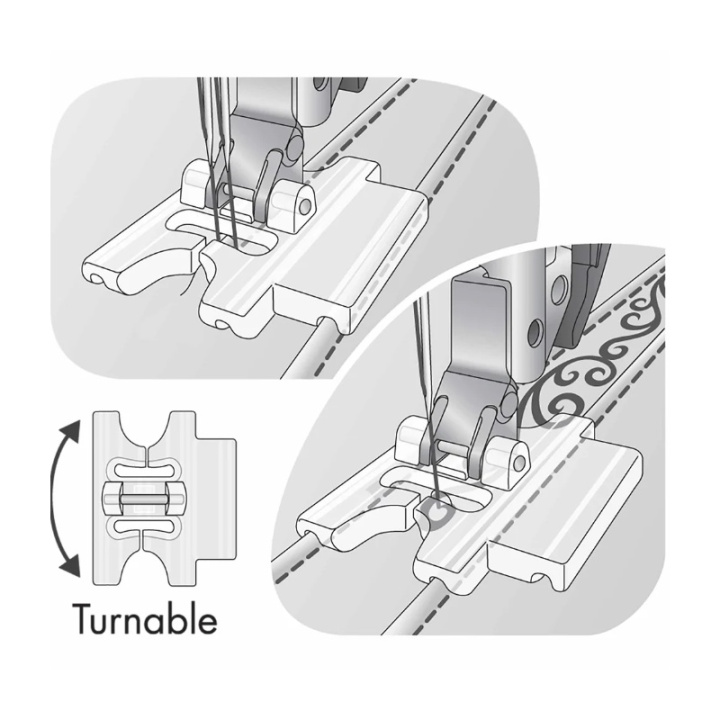 Turnable